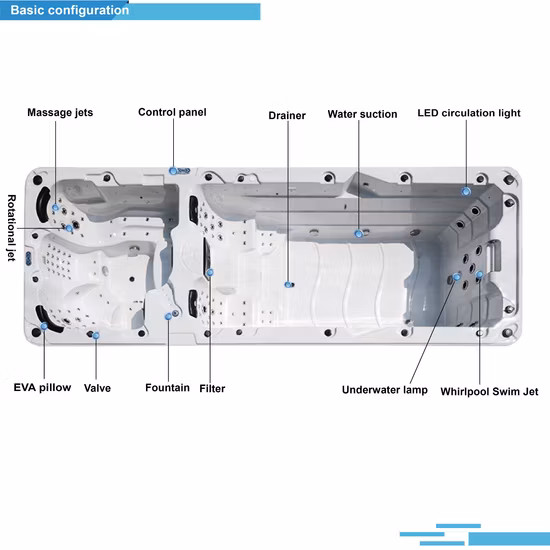 Basic configuration

Massage jets

Control panel

Drainer

Water suction

LED circulation light

Rotational jet

EVA pillow

Valve

Fountain

Filter

Underwater lamp

Whirlpool Swim Jet